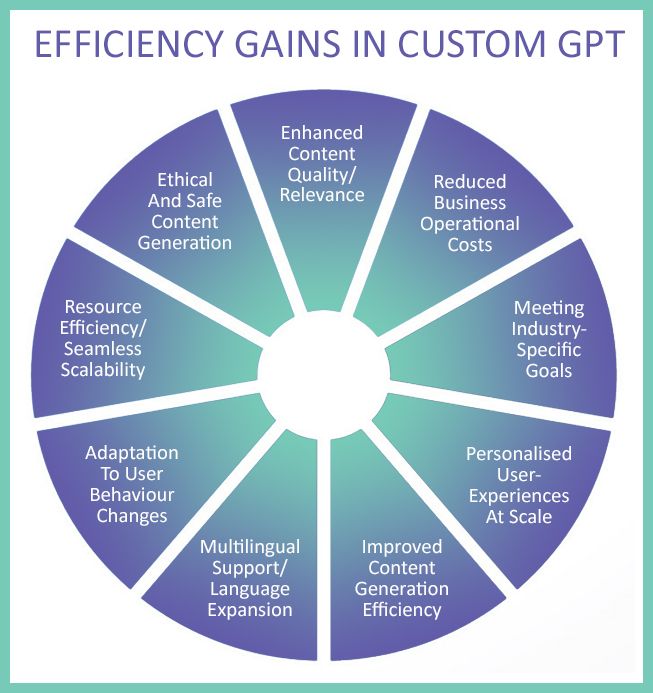 EFFICIENCY GAINS IN CUSTOM GPT

Enhanced Content Quality/ Relevance

Reduced Business Operational Costs

Meeting Industry-Specific Goals

Personalised User-Experiences At Scale

Improved Content Generation Efficiency

Multilingual Support/ Language Expansion

Adaptation To User Behaviour Changes

Resource Efficiency/ Seamless Scalability

Ethical And Safe Content Generation